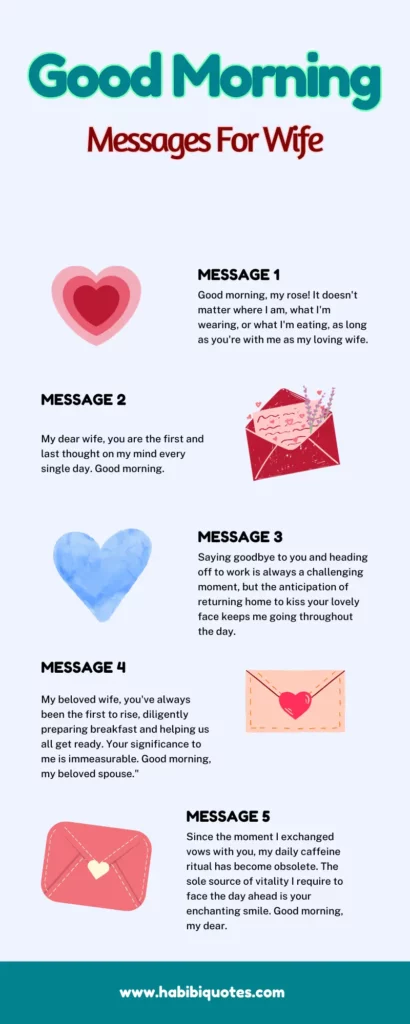 Good Morning

Messages For Wife

MESSAGE 1

Good morning, my rose! It doesn't matter where I am, what I'm wearing, or what I'm eating, as long as you're with me as my loving wife.

MESSAGE 2

My dear wife, you are the first and last thought on my mind every single day. Good morning.

MESSAGE 3

Saying goodbye to you and heading off to work is always a challenging moment, but the anticipation of returning home to kiss your lovely face keeps me going throughout the day.

MESSAGE 4

My beloved wife, you've always been the first to rise, diligently preparing breakfast and helping us all get ready. Your significance to me is immeasurable. Good morning, my beloved spouse."

MESSAGE 5

Since the moment I exchanged vows with you, my daily caffeine ritual has become obsolete. The sole source of vitality I require to face the day ahead is your enchanting smile. Good morning, my dear.

www.habibiquotes.com